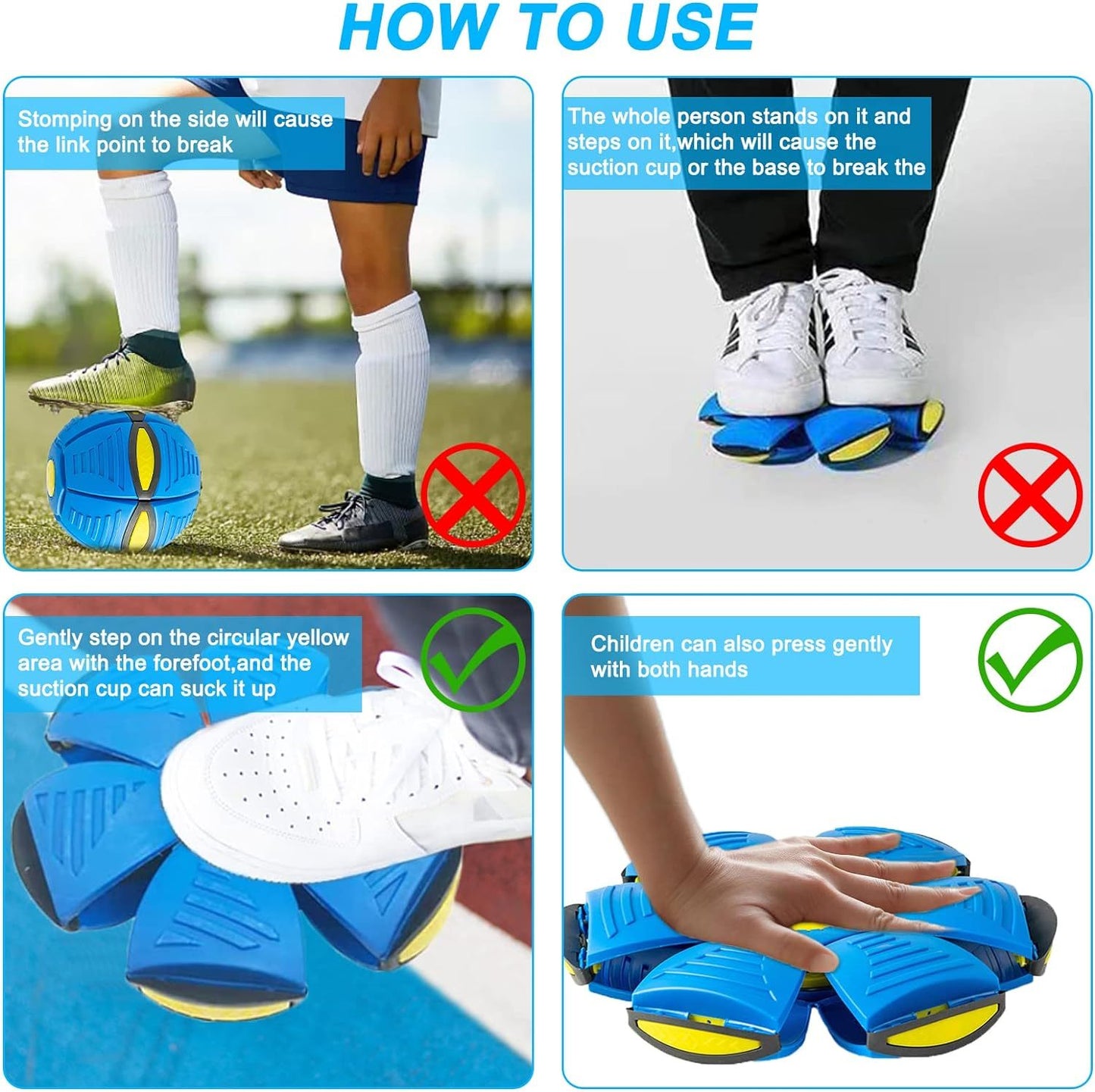 HOW TO USE

Stomping on the side will cause the link point to break

The whole person stands on it and steps on it,which will cause the suction cup or the base to break the

Gently step on the circular yellow area with the forefoot,and the suction cup can suck it up

Children can also press gently with both hands